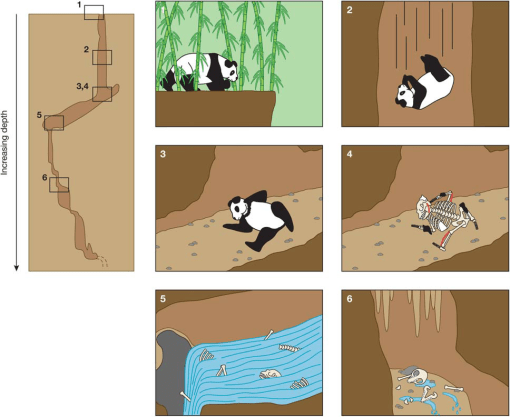 Increasing depth

1

2

3,4

5

6

1

2

3

4

5

6