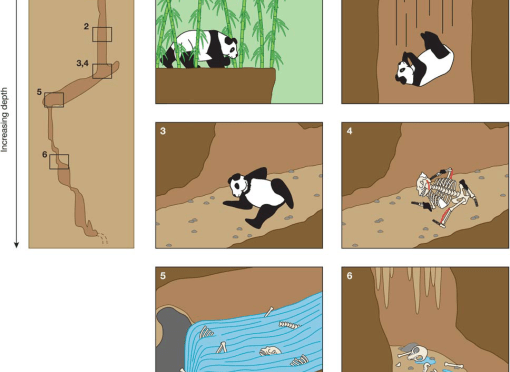 Increasing depth

2

3,4

5

6

3

4

5

6